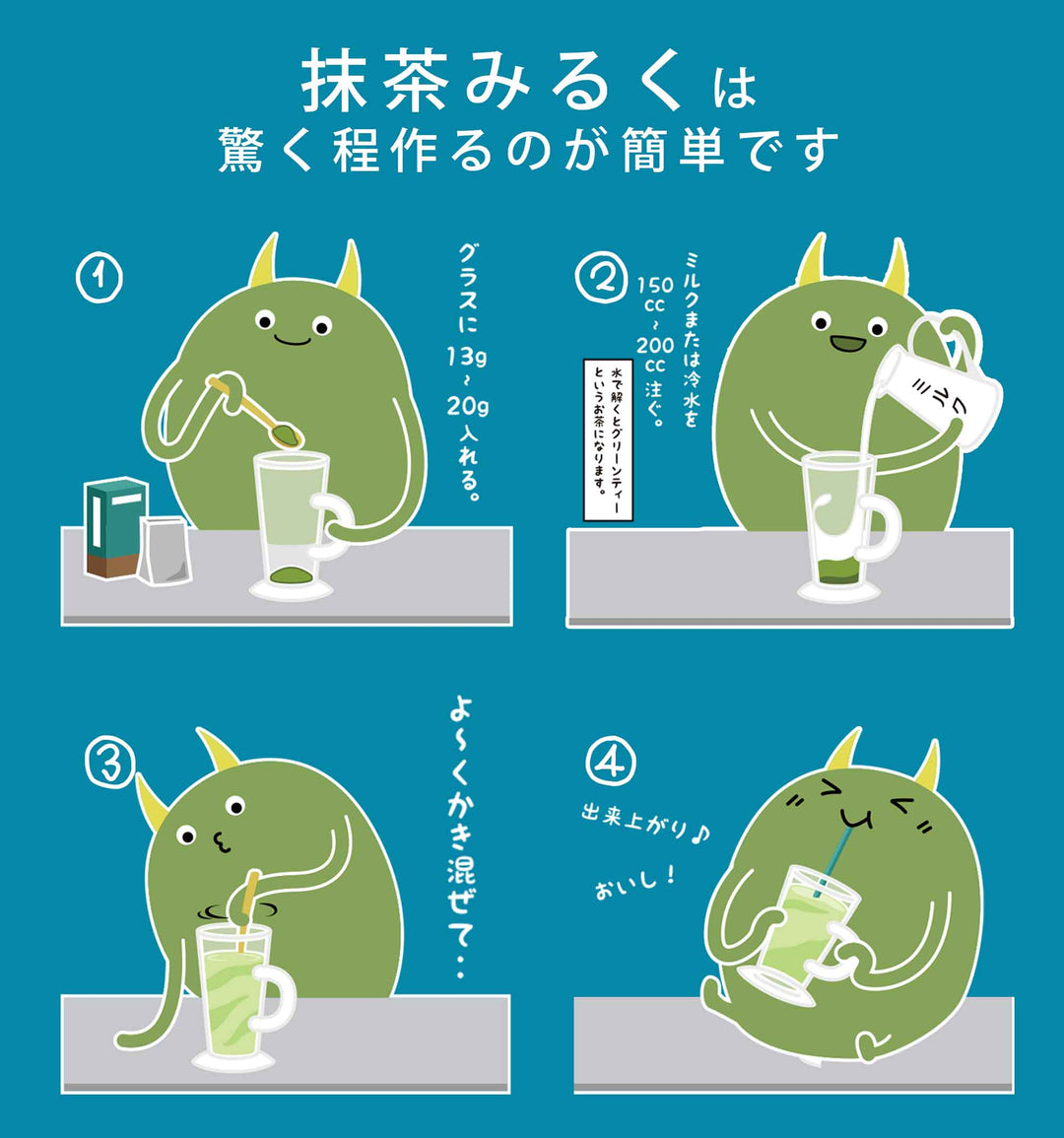 抹茶みるくは
驚く程作るのが簡単です

①

グラスに13g~20g入れる。

②

ミルクまたは冷水を150cc~200cc注ぐ。

水で解くとグリーンティーというお茶になります。

ミルク

③

よ~くかき混ぜて…

④

出来上がり♪

おいし!